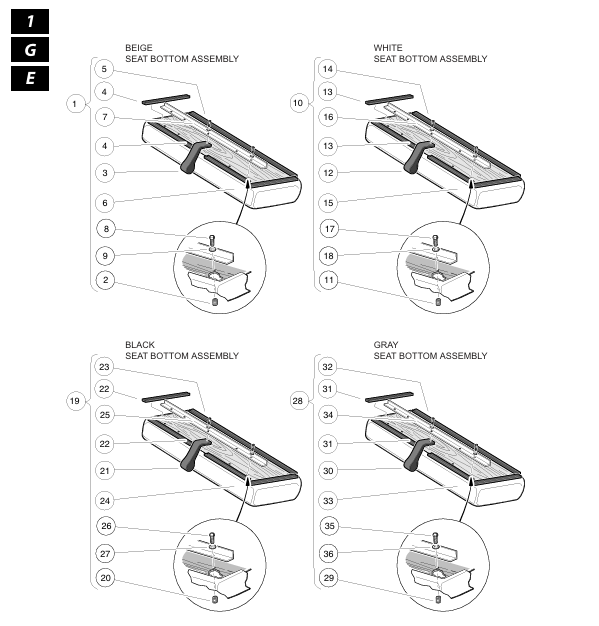 1
G
E

BEIGE
SEAT BOTTOM ASSEMBLY

1
5
4
7
4
3
6
8
9
2

WHITE
SEAT BOTTOM ASSEMBLY

10
14
13
16
13
12
15
17
18
11

BLACK
SEAT BOTTOM ASSEMBLY

19
23
22
25
22
21
24
26
27
20

GRAY
SEAT BOTTOM ASSEMBLY

28
32
31
34
31
30
33
35
36
29