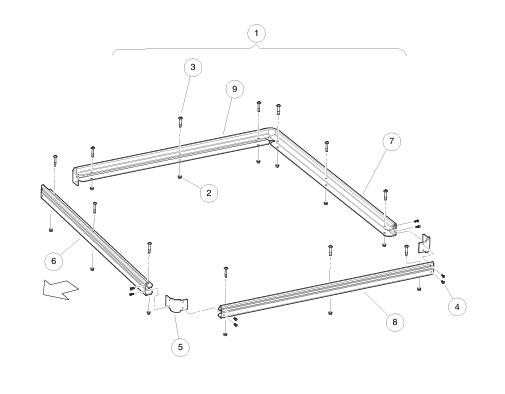 1
3
9
7
2
6
4
8
5