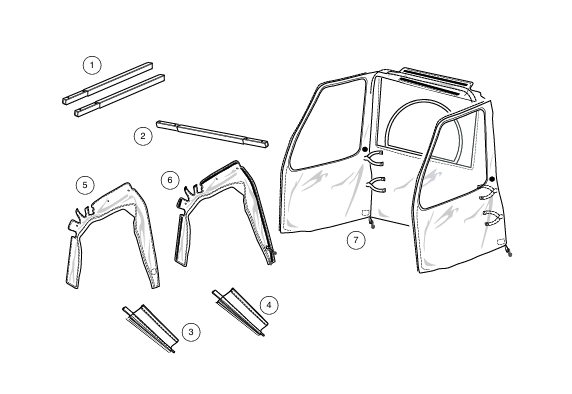 1

2

5

6

7

4

3