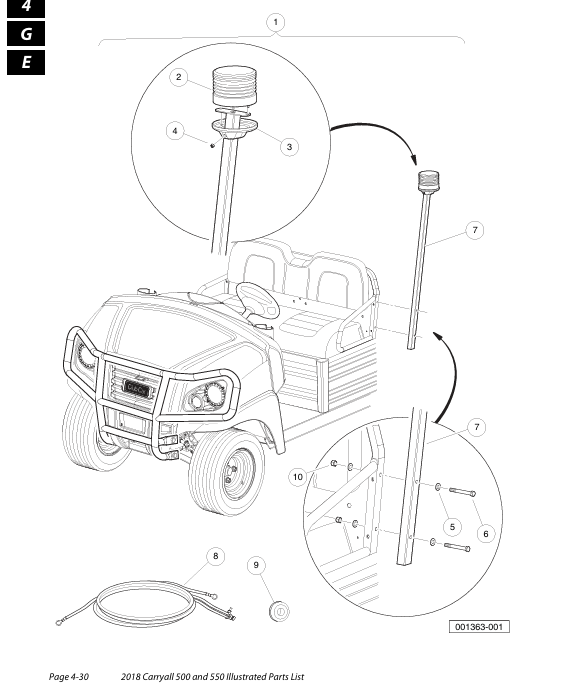 4
G
E

1
2
4
3
7
7
10
5
6
8
9
001363-001

Page 4-30 2018 Carryall 500 and 550 Illustrated Parts List