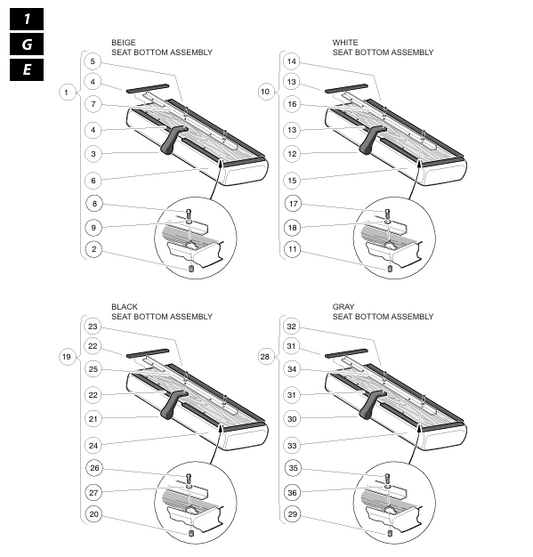 1
G
E

BEIGE
SEAT BOTTOM ASSEMBLY

1
5
4
7
4
3
6
8
9
2

WHITE
SEAT BOTTOM ASSEMBLY

10
14
13
16
13
12
15
17
18
11

BLACK
SEAT BOTTOM ASSEMBLY

19
23
22
25
22
21
24
26
27
20

GRAY
SEAT BOTTOM ASSEMBLY

28
32
31
34
31
30
33
35
36
29