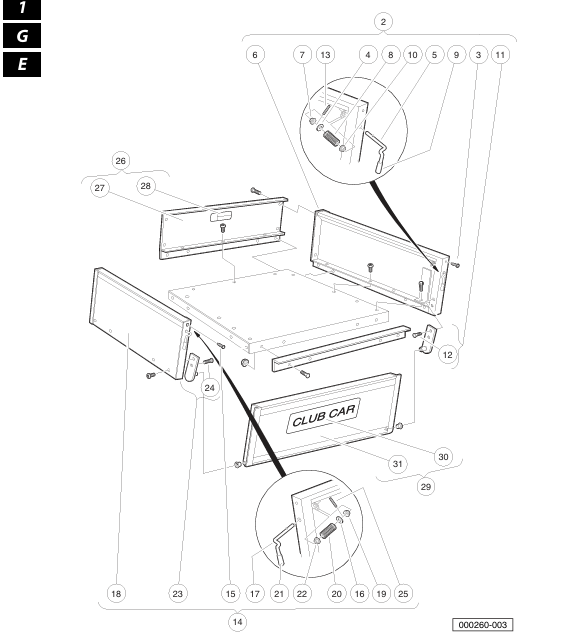 1
G
E

2
6 7 13 4 8 10 5 9 3 11

26
27 28

12

24

CLUB CAR

30
31
29

18 23 15 17 21 22 20 16 19 25

14

000260-003